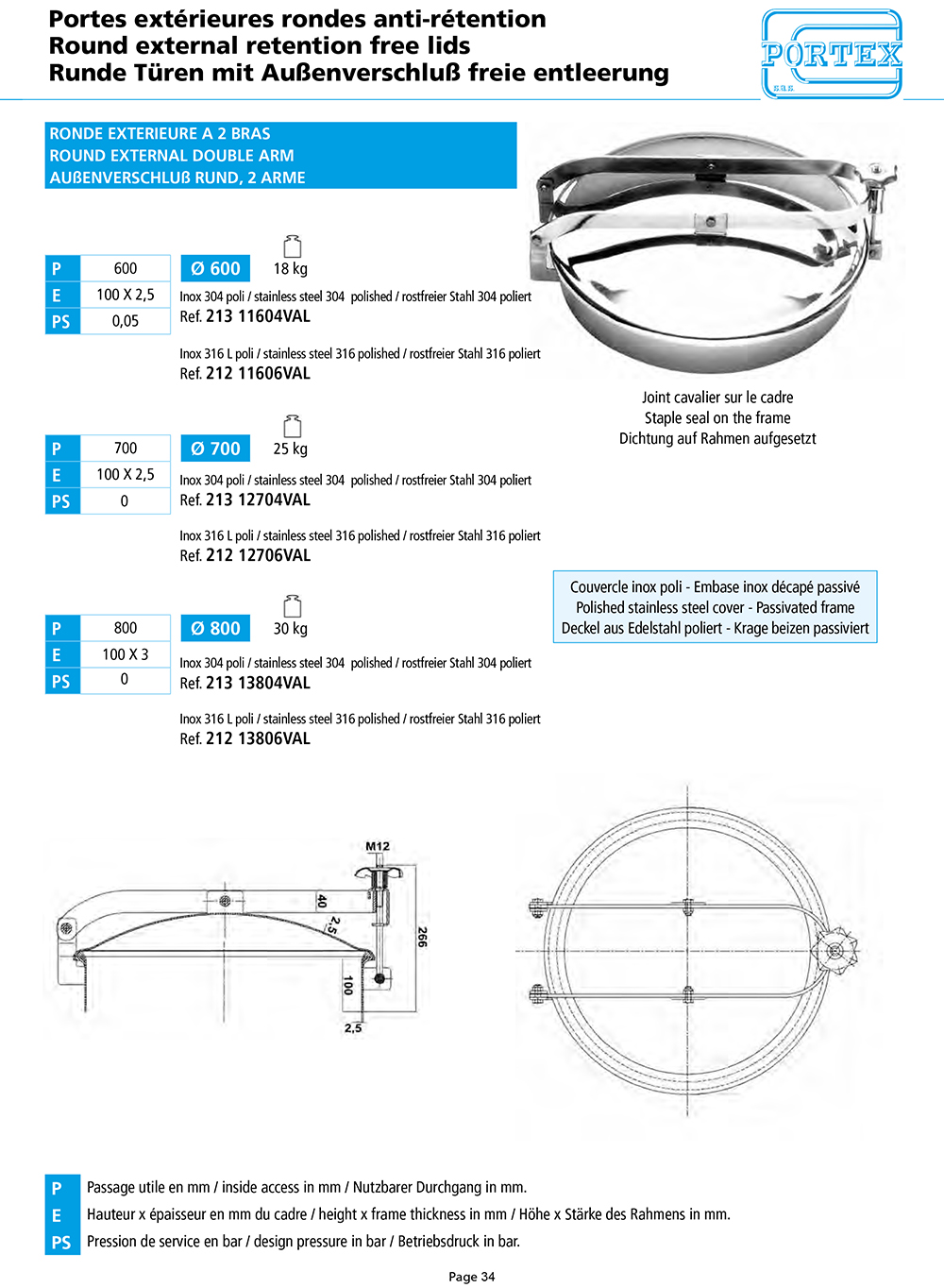 Portes extérieures rondes anti-rétention
Round external retention free lids
Runde Türen mit Außenverschluß freie entleerung

PORTEX
s.a.s.

RONDE EXTERIEURE A 2 BRAS
ROUND EXTERNAL DOUBLE ARM
AUßENVERSCHLUß RUND, 2 ARME

| P | 600 |
|---|---|
| E | 100 X 2,5 |
| PS | 0,05 |

Ø 600 18 kg

Inox 304 poli / stainless steel 304 polished / rostfreier Stahl 304 poliert
Ref. 213 11604VAL

Inox 316 L poli / stainless steel 316 polished / rostfreier Stahl 316 poliert
Ref. 212 11606VAL

Joint cavalier sur le cadre
Staple seal on the frame
Dichtung auf Rahmen aufgesetzt

| P | 700 |
|---|---|
| E | 100 X 2,5 |
| PS | 0 |

Ø 700 25 kg

Inox 304 poli / stainless steel 304 polished / rostfreier Stahl 304 poliert
Ref. 213 12704VAL

Inox 316 L poli / stainless steel 316 polished / rostfreier Stahl 316 poliert
Ref. 212 12706VAL

Couvercle inox poli - Embase inox décapé passivé
Polished stainless steel cover - Passivated frame
Deckel aus Edelstahl poliert - Krage beizen passiviert

| P | 800 |
|---|---|
| E | 100 X 3 |
| PS | 0 |

Ø 800 30 kg

Inox 304 poli / stainless steel 304 polished / rostfreier Stahl 304 poliert
Ref. 213 13804VAL

Inox 316 L poli / stainless steel 316 polished / rostfreier Stahl 316 poliert
Ref. 212 13806VAL

M12
40
2,5
266
100
2,5

P Passage utile en mm / inside access in mm / Nutzbarer Durchgang in mm.
E Hauteur x épaisseur en mm du cadre / height x frame thickness in mm / Höhe x Stärke des Rahmens in mm.
PS Pression de service en bar / design pressure in bar / Betriebsdruck in bar.

Page 34